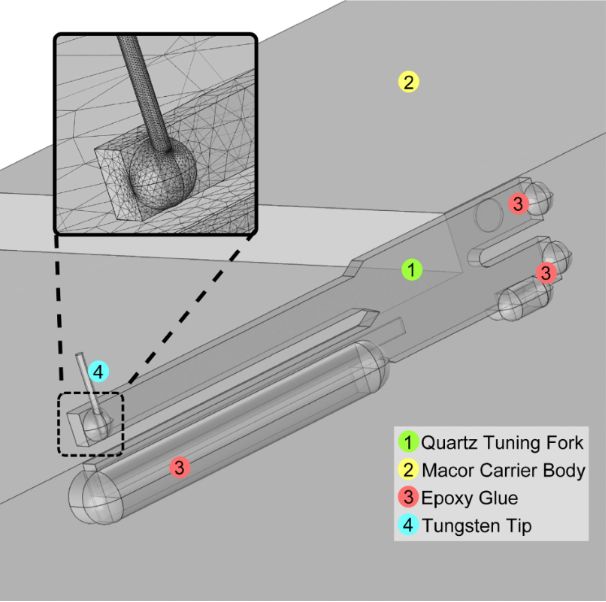 2

3

1

3

4

3

1 Quartz Tuning Fork
2 Macor Carrier Body
3 Epoxy Glue
4 Tungsten Tip