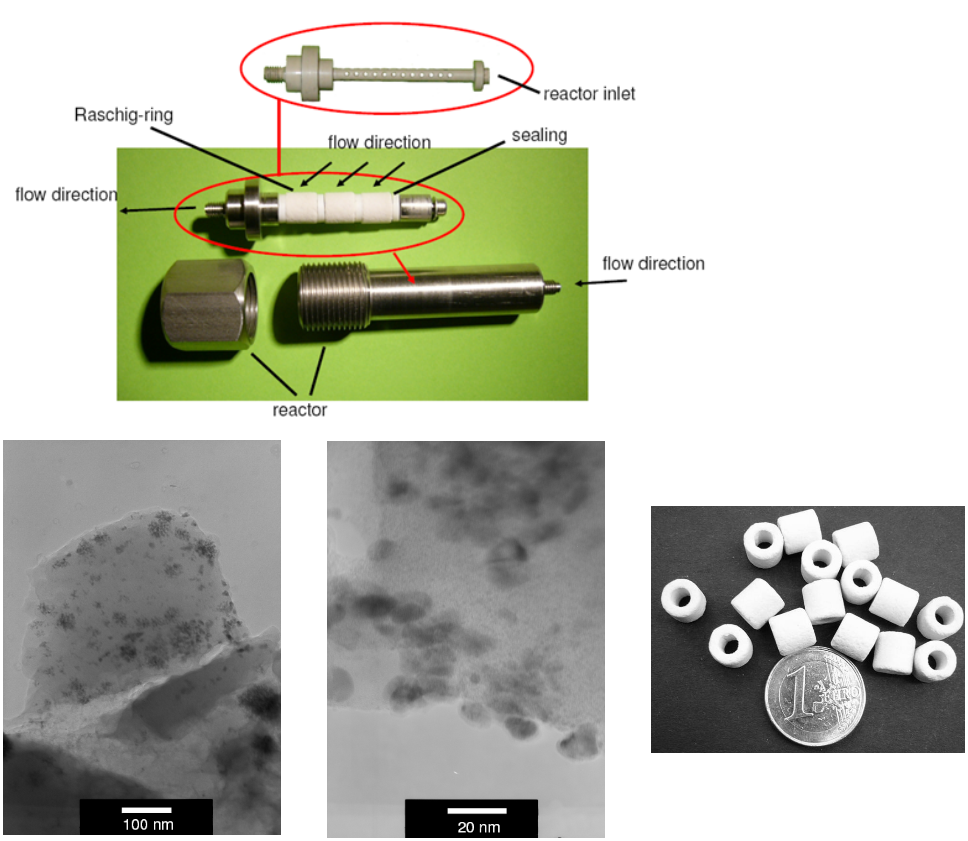 reactor inlet

Raschig-ring

flow direction

sealing

flow direction

flow direction

reactor

100 nm

20 nm

1 EURO