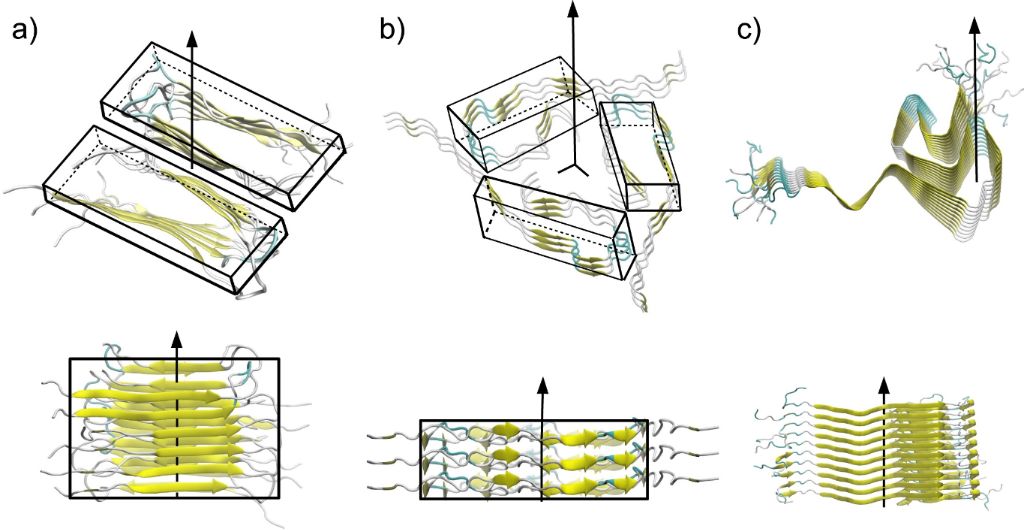 a)

b)

c)