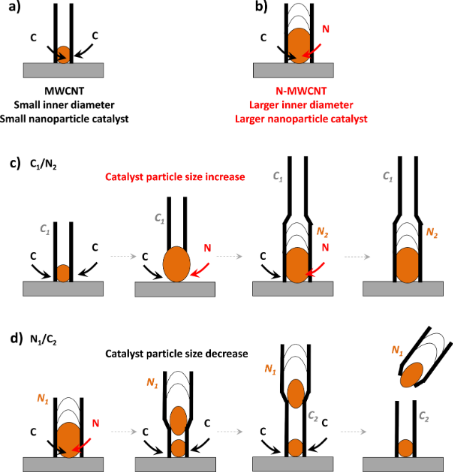 a)

C C

MWCNT
Small inner diameter
Small nanoparticle catalyst

b)

C N

N-MWCNT
Larger inner diameter
Larger nanoparticle catalyst

c) $C_1/N_2$

Catalyst particle size increase

$C_1$
C C

$C_1$
C N

$C_1$
$N_2$
C N

$C_1$
$N_2$

d) $N_1/C_2$

Catalyst particle size decrease

$N_1$
C N

$N_1$
C C

$N_1$
$C_2$ C
C

$N_1$
$C_2$