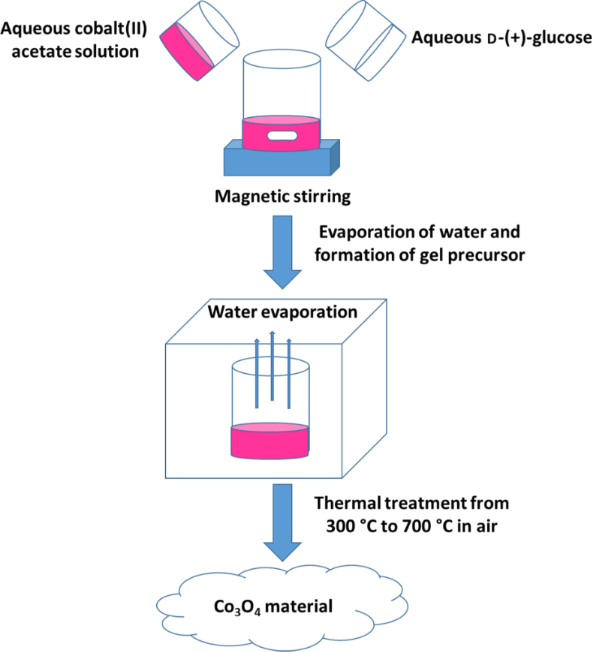 Aqueous cobalt(II) acetate solution

Aqueous D-(+)-glucose

Magnetic stirring

Evaporation of water and formation of gel precursor

Water evaporation

Thermal treatment from 300 °C to 700 °C in air

$Co_3O_4$ material