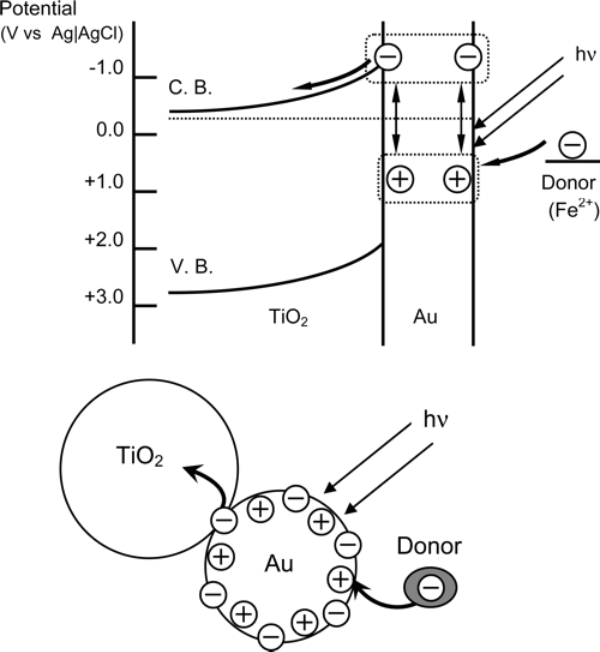 Potential
(V vs Ag|AgCl)

-1.0
0.0
+1.0
+2.0
+3.0

C. B.
V. B.

$TiO_2$
Au

hν

Donor
($Fe^{2+}$)

$TiO_2$
Au
hν
Donor