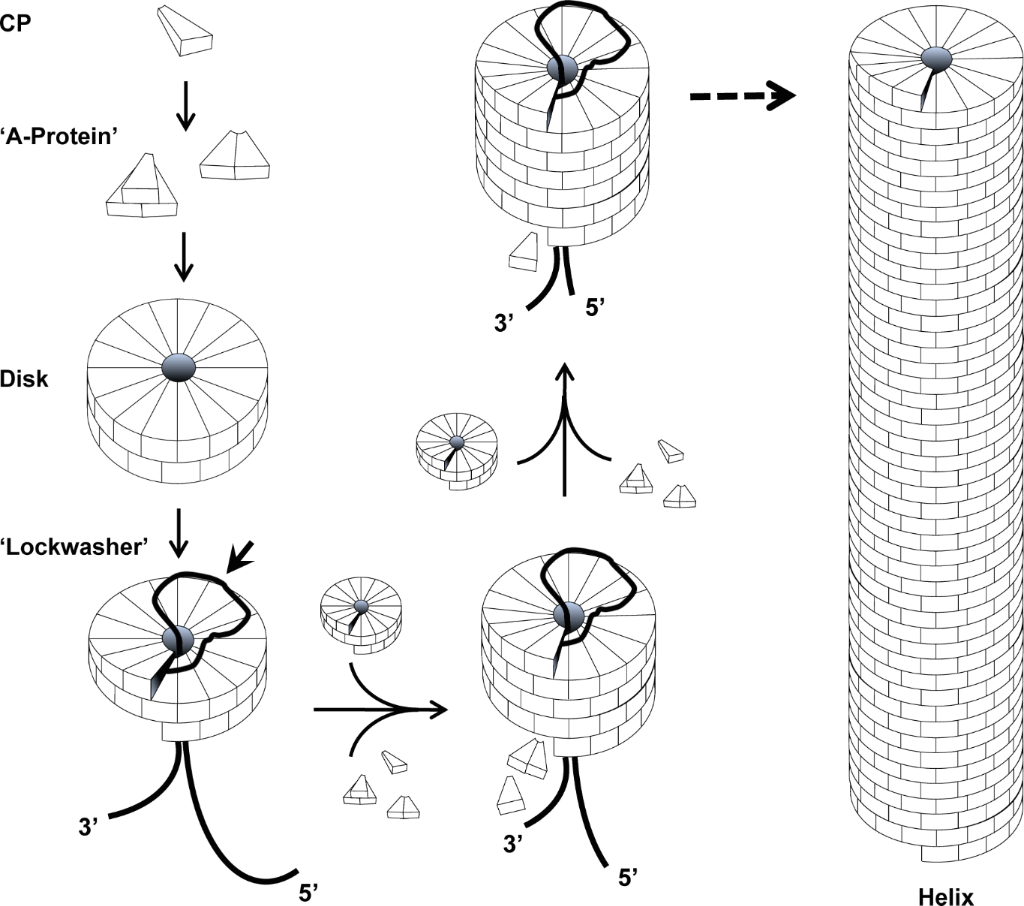 CP

'A-Protein'

Disk

'Lockwasher'

3'

5'

3'

5'

3'

5'

Helix