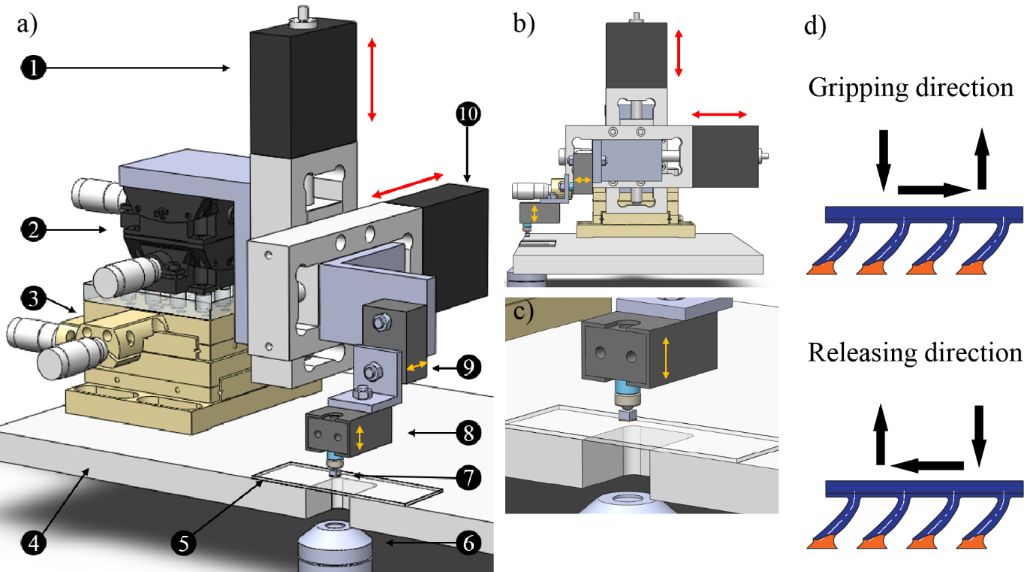 a)

1

2

3

4

5

6

7

8

9

10

b)

c)

d)

Gripping direction

Releasing direction