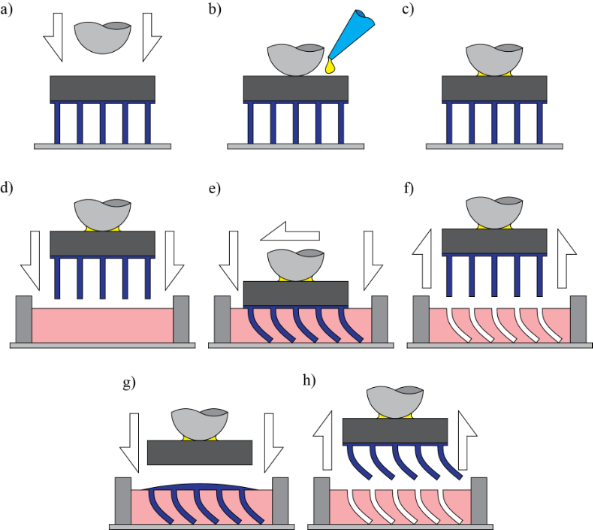 a)

b)

c)

d)

e)

f)

g)

h)