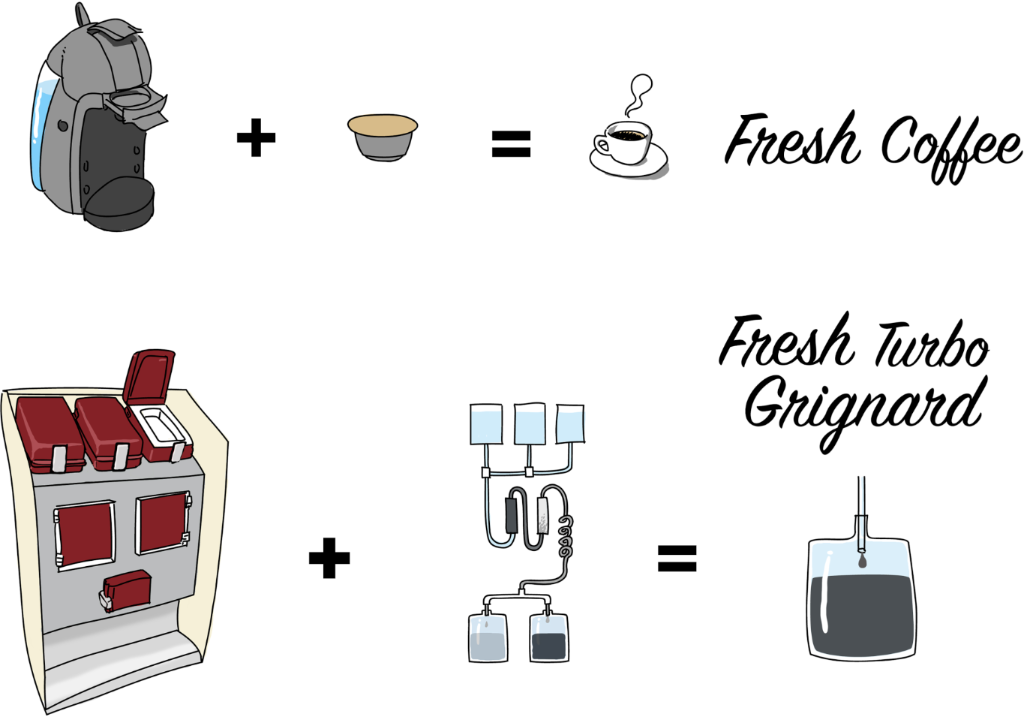 + = Fresh Coffee

Fresh Turbo Grignard

+ =