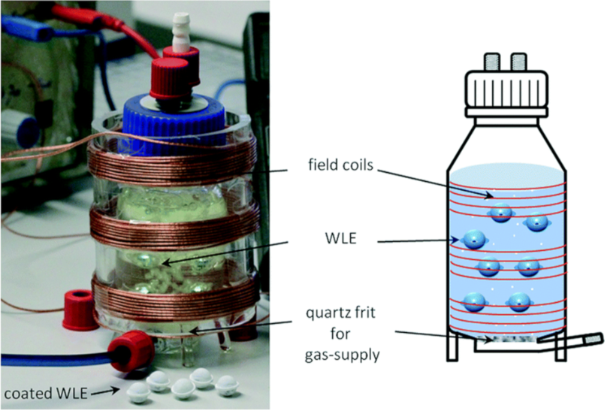 field coils

WLE

quartz frit
for
gas-supply

coated WLE