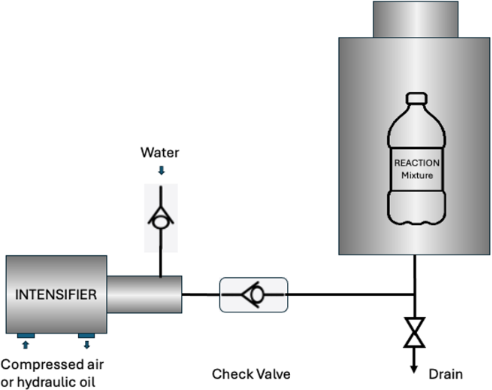 Water

REACTION
Mixture

INTENSIFIER

Compressed air
or hydraulic oil

Check Valve

Drain