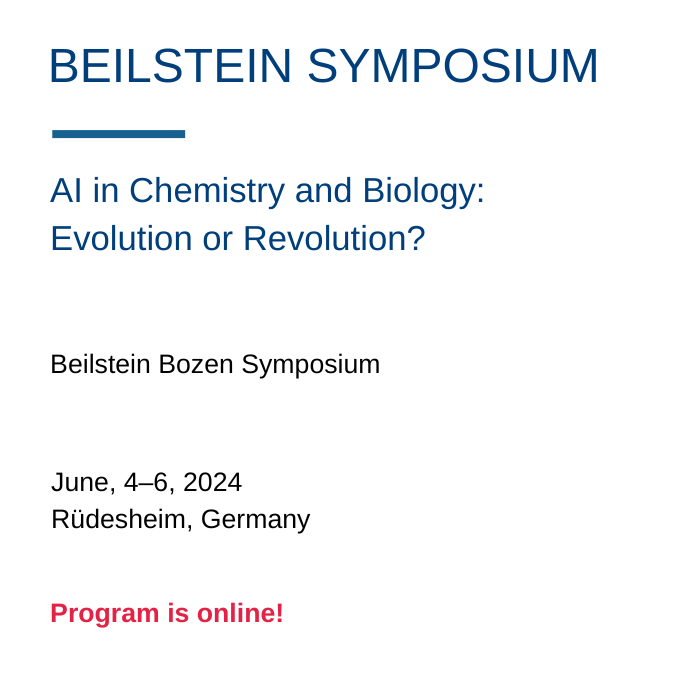 BEILSTEIN SYMPOSIUM

AI in Chemistry and Biology: Evolution or Revolution?

Beilstein Bozen Symposium

June, 4–6, 2024
Rüdesheim, Germany

Program is online!