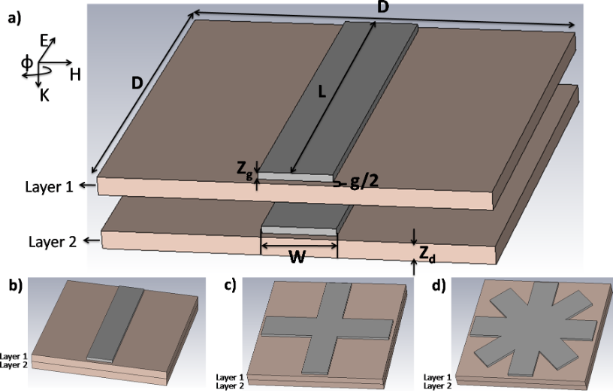 a)

D

E
ϕ
H
K

D

L

$Z_g$

g/2

Layer 1

Layer 2

W

$Z_d$

b)

Layer 1
Layer 2

c)

Layer 1
Layer 2

d)

Layer 1
Layer 2